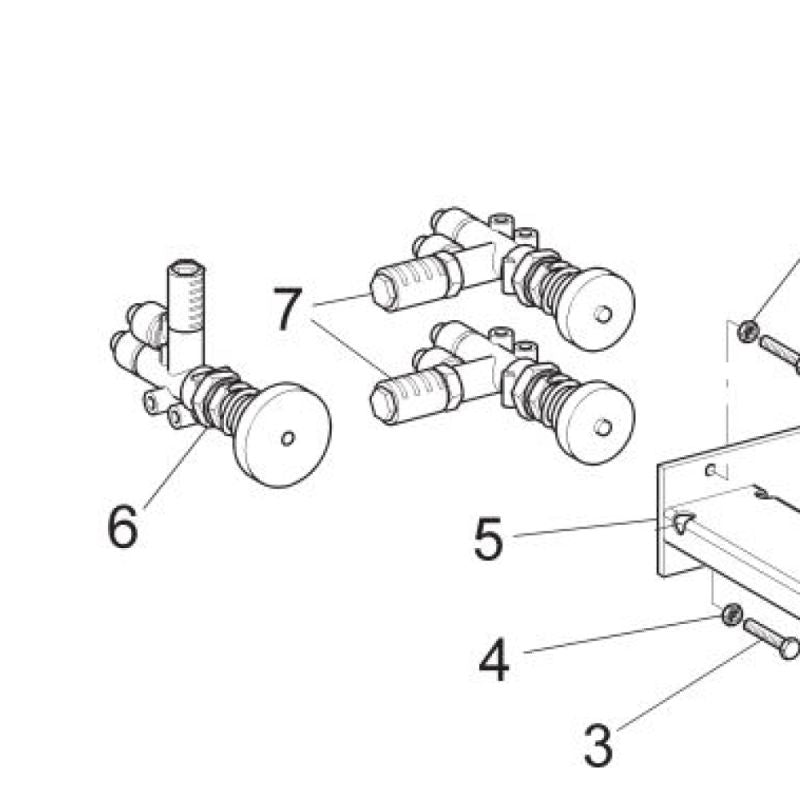 7
6
5
4
3