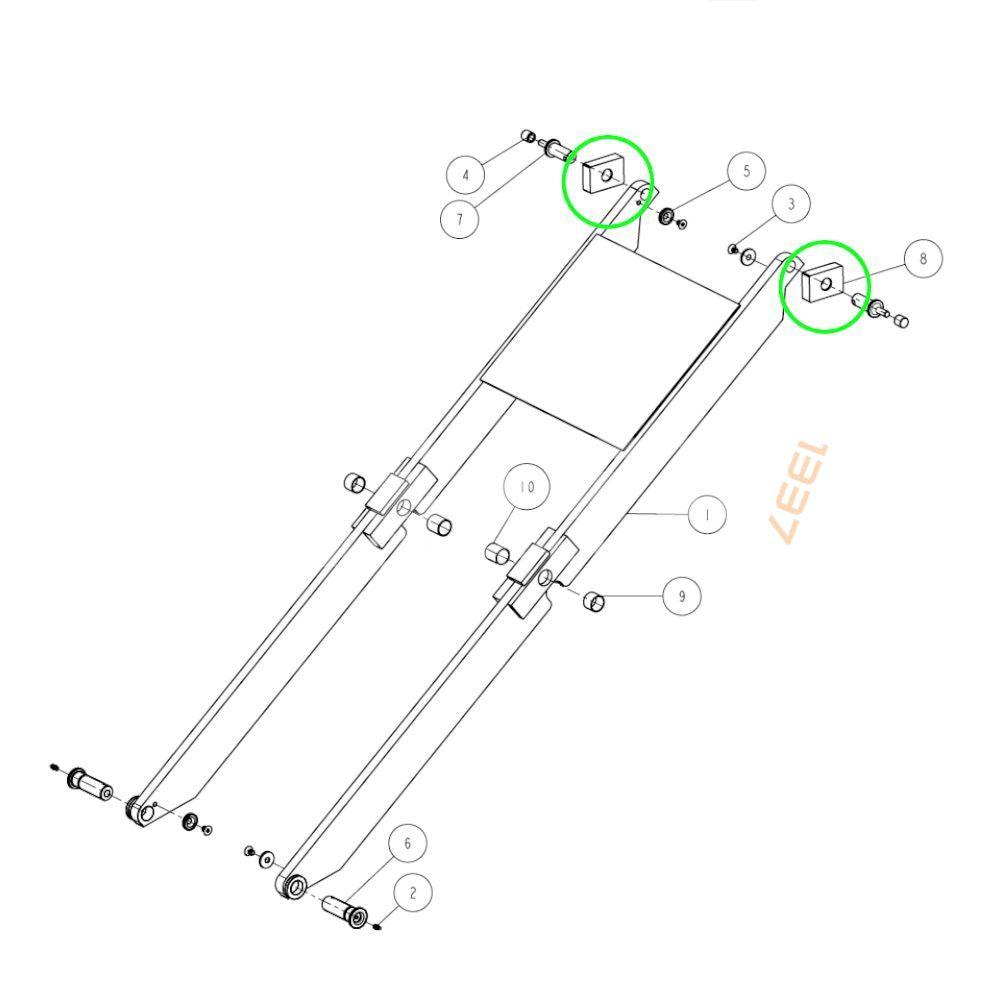 4
7
5
3
8
LEEL
10
1
9
6
2